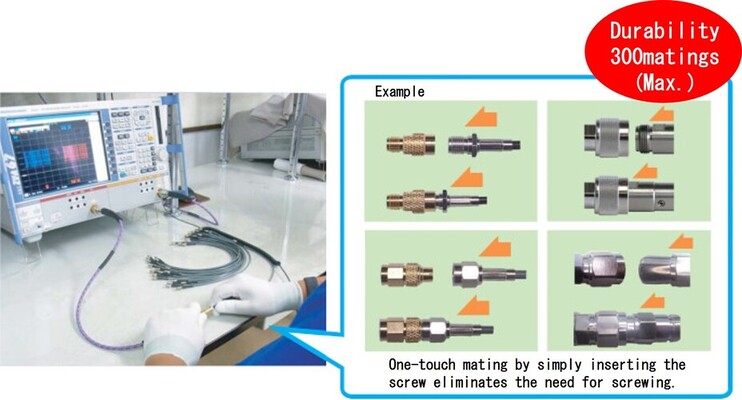 Durability 300matings (Max.)

Example

One-touch mating by simply inserting the screw eliminates the need for screwing.