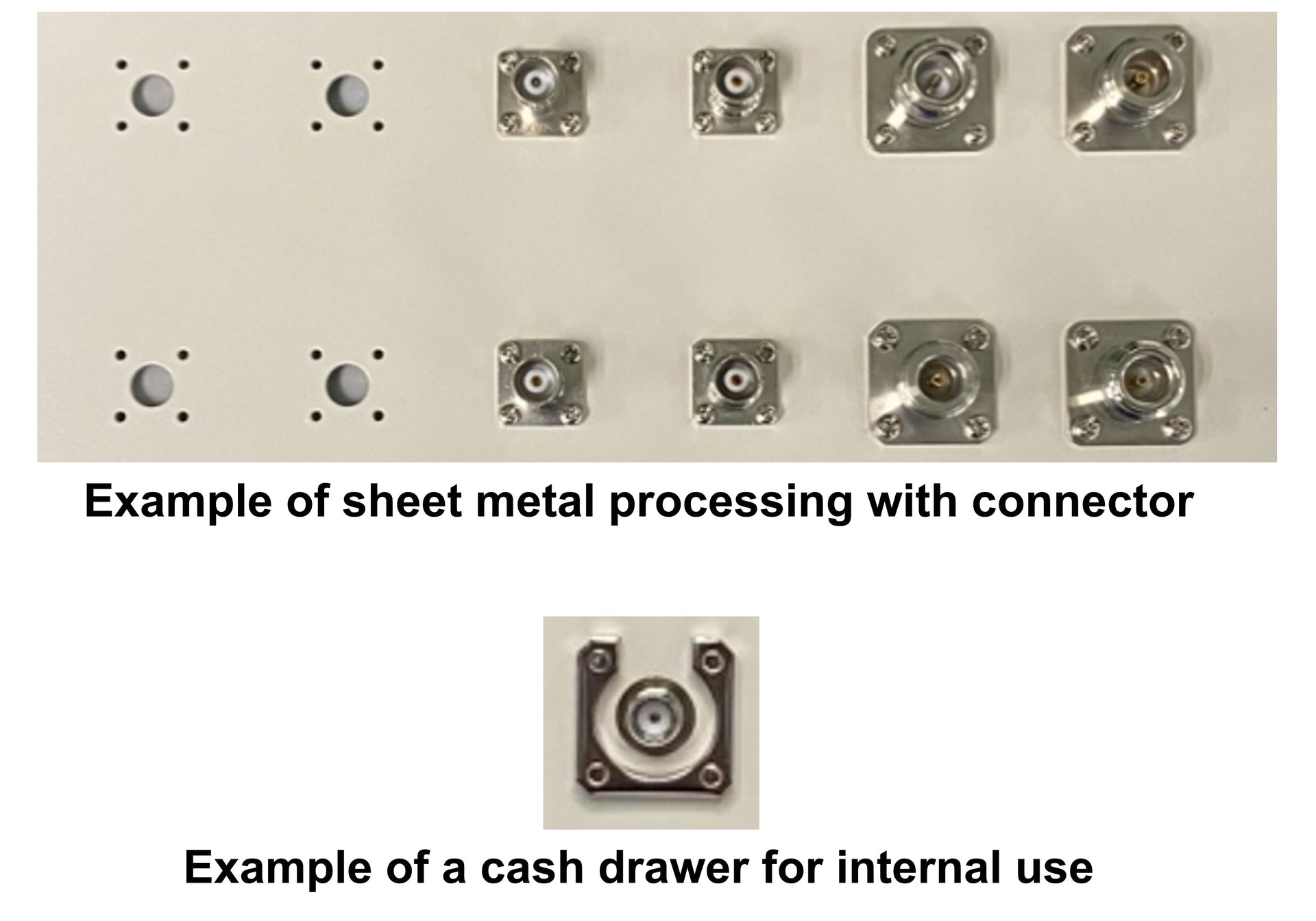 Example of sheet metal processing with connector

Example of a cash drawer for internal use